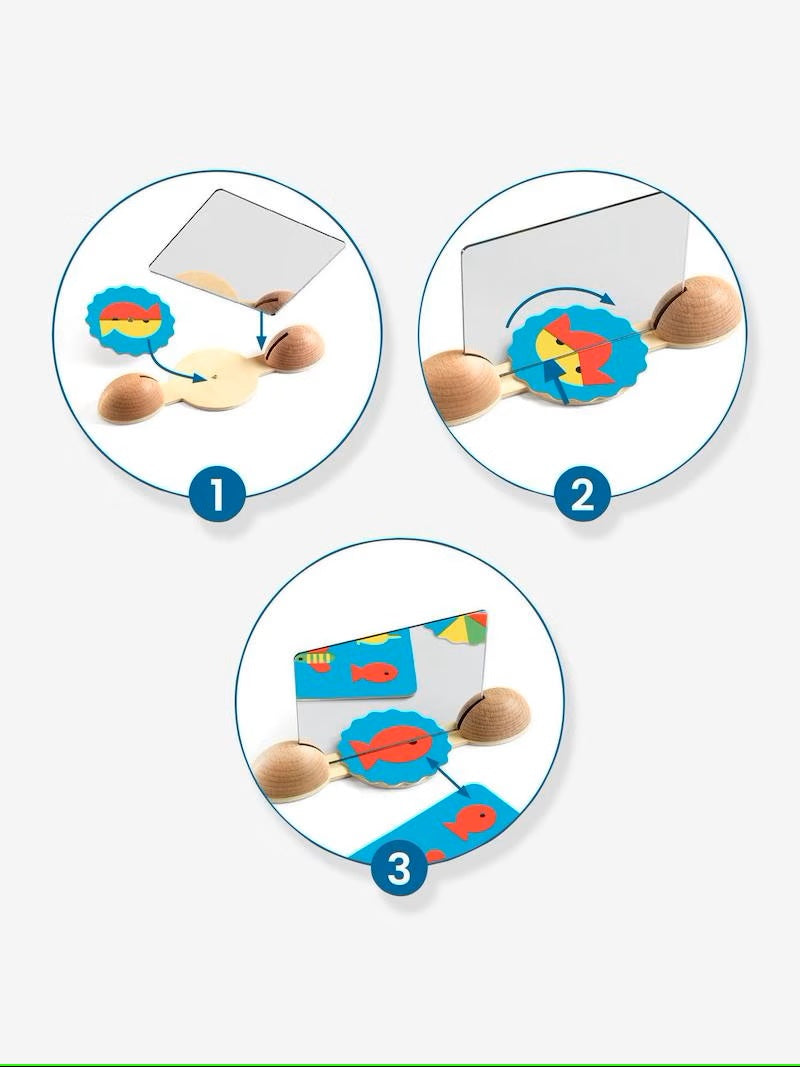 1
2
3